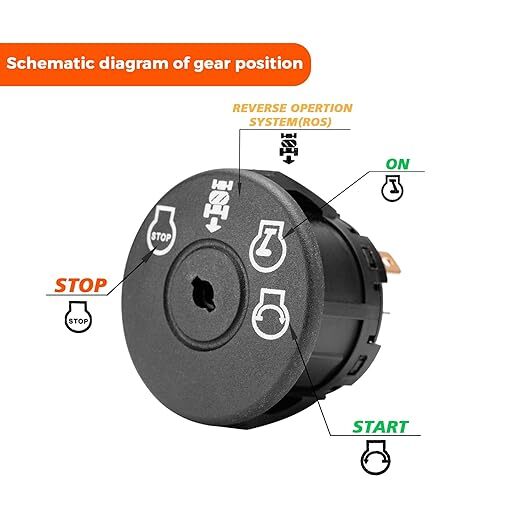 Schematic diagram of gear position

REVERSE OPERTION SYSTEM(ROS)

ON

STOP

STOP

STOP

START