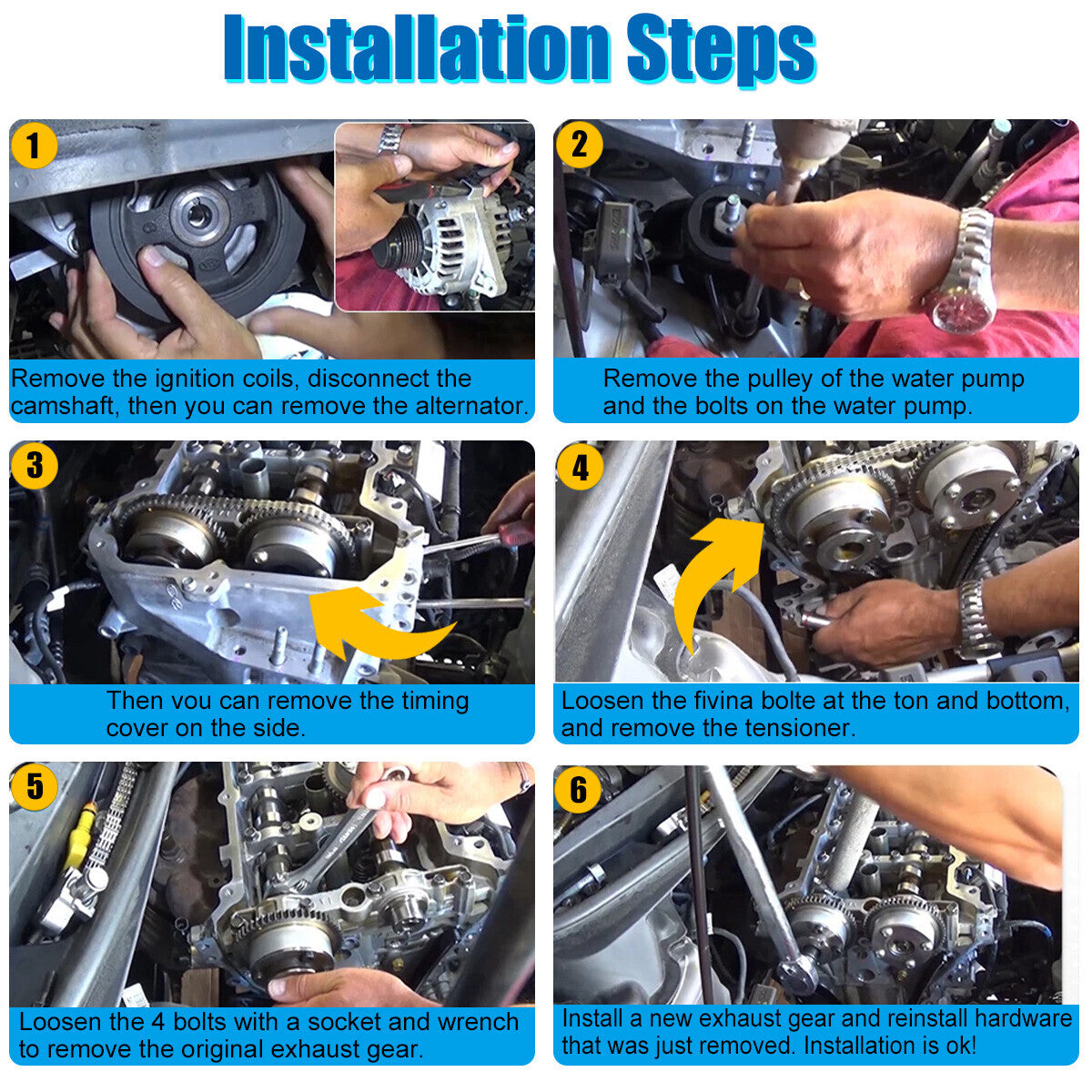 Installation Steps

1
Remove the ignition coils, disconnect the camshaft, then you can remove the alternator.

2
Remove the pulley of the water pump and the bolts on the water pump.

3
Then vou can remove the timing cover on the side.

4
Loosen the fivina bolte at the ton and bottom, and remove the tensioner.

5
Loosen the 4 bolts with a socket and wrench to remove the original exhaust gear.

6
Install a new exhaust gear and reinstall hardware that was just removed. Installation is ok!