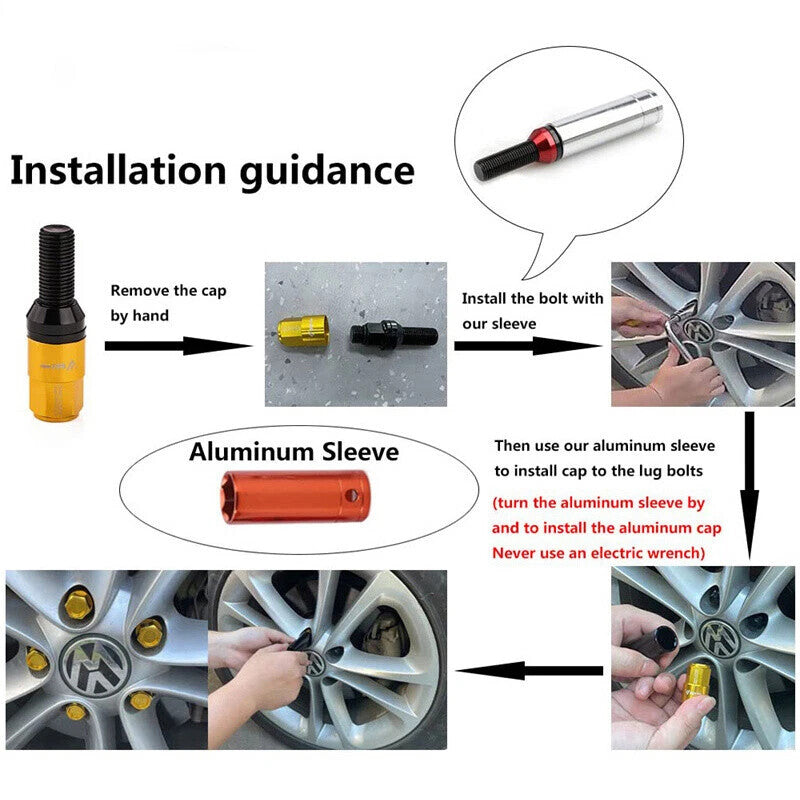 Installation guidance

Remove the cap by hand

Install the bolt with our sleeve

Aluminum Sleeve

Then use our aluminum sleeve to install cap to the lug bolts

(turn the aluminum sleeve by and to install the aluminum cap Never use an electric wrench)