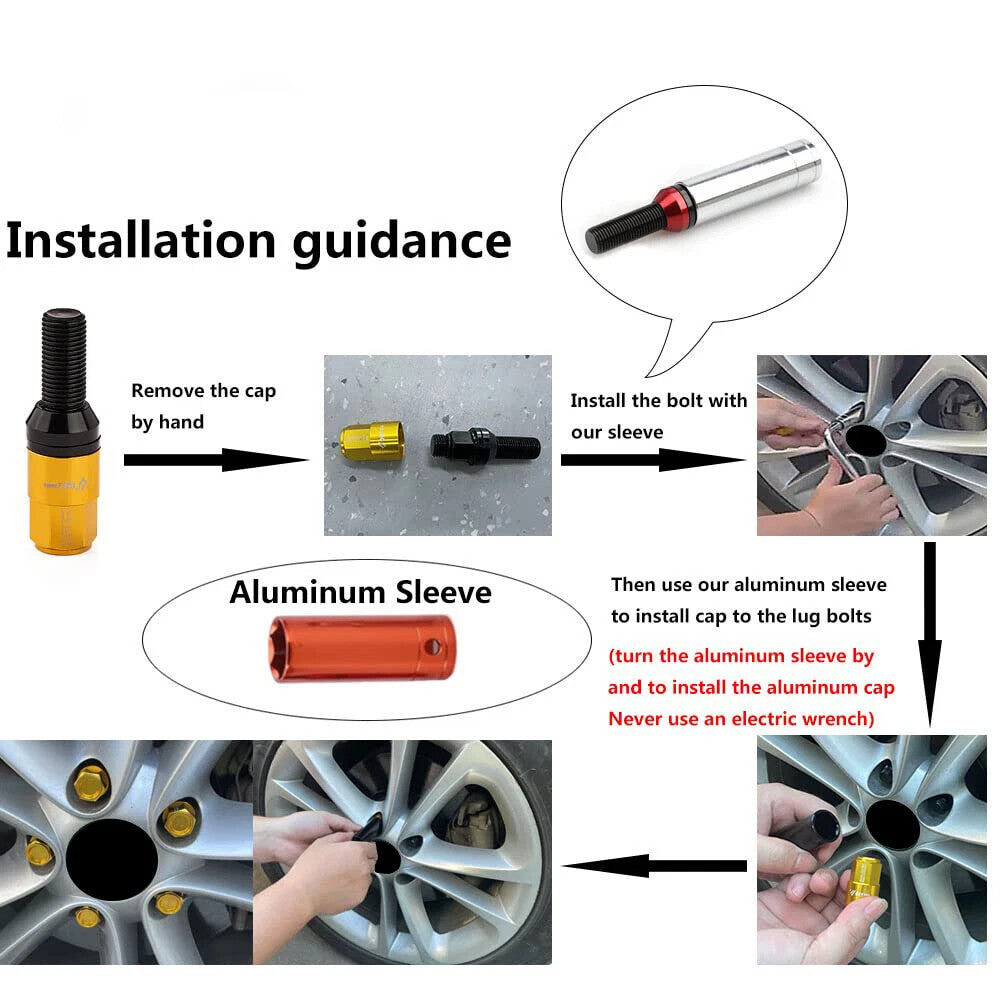 Installation guidance

Remove the cap by hand

Install the bolt with our sleeve

Aluminum Sleeve

Then use our aluminum sleeve to install cap to the lug bolts

(turn the aluminum sleeve by and to install the aluminum cap Never use an electric wrench)