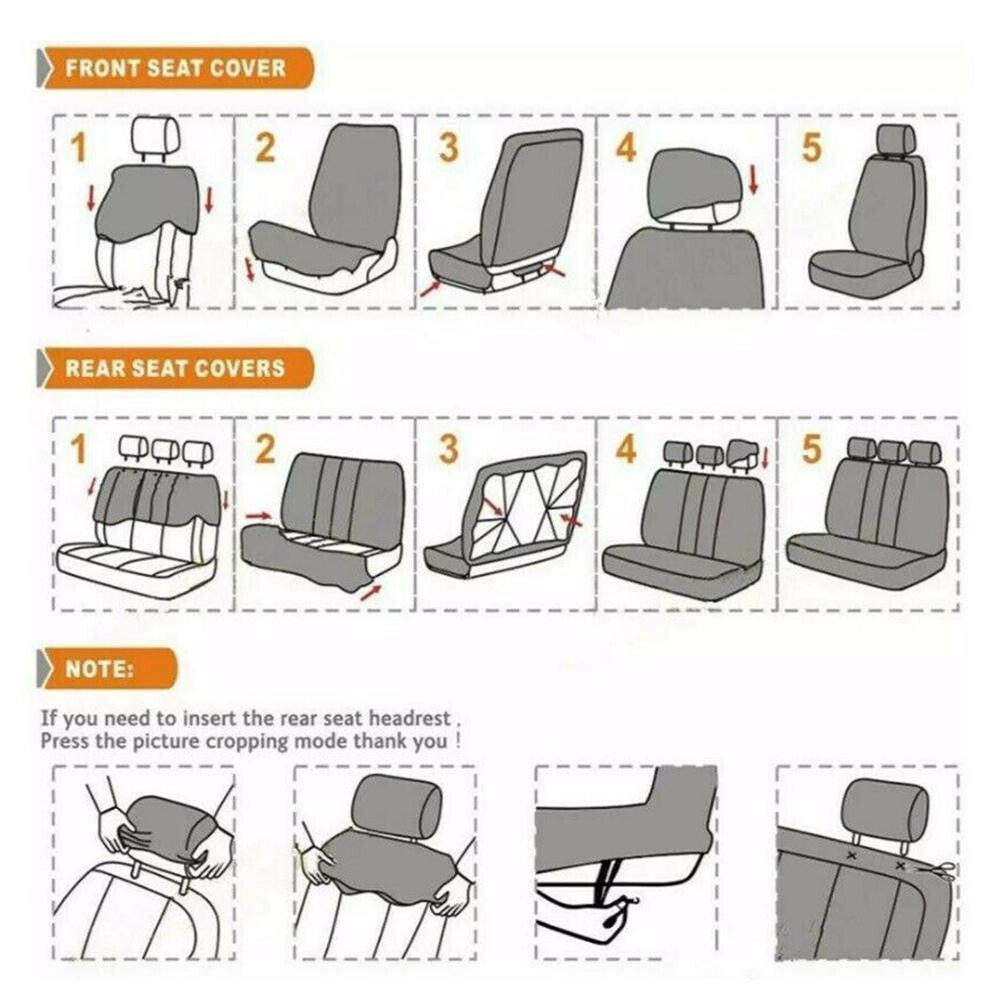 FRONT SEAT COVER

1 2 3 4 5

REAR SEAT COVERS

1 2 3 4 5

NOTE:

If you need to insert the rear seat headrest .
Press the picture cropping mode thank you !