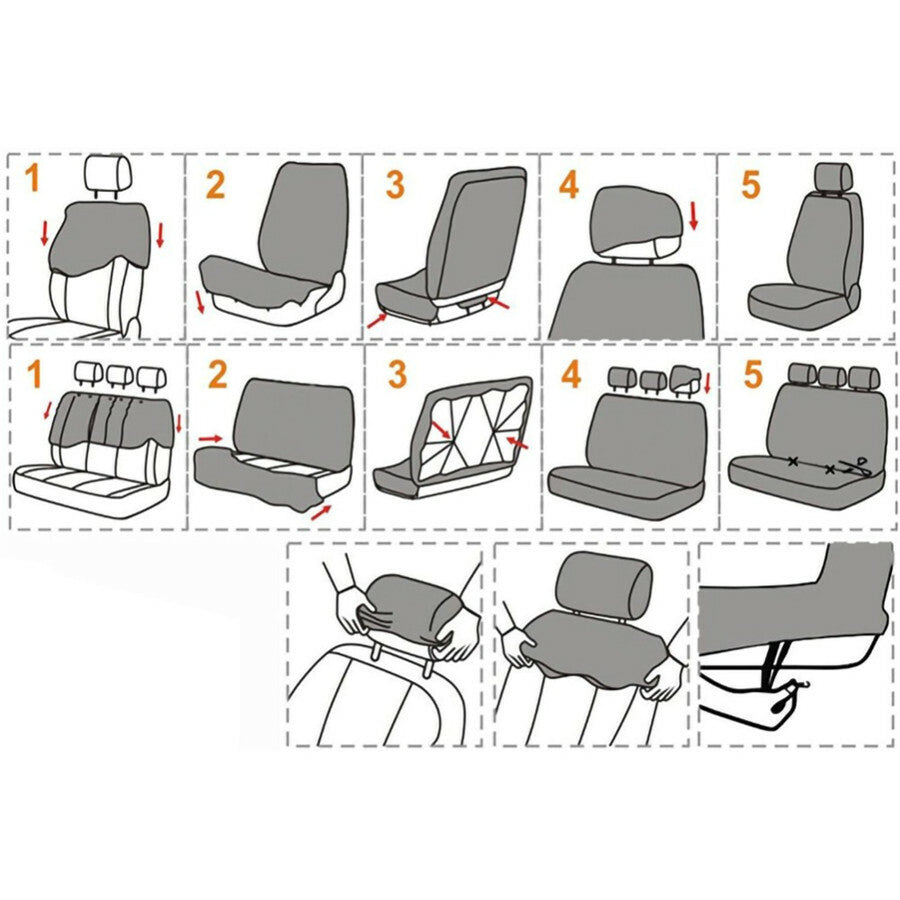 1
2
3
4
5
1
2
3
4
5