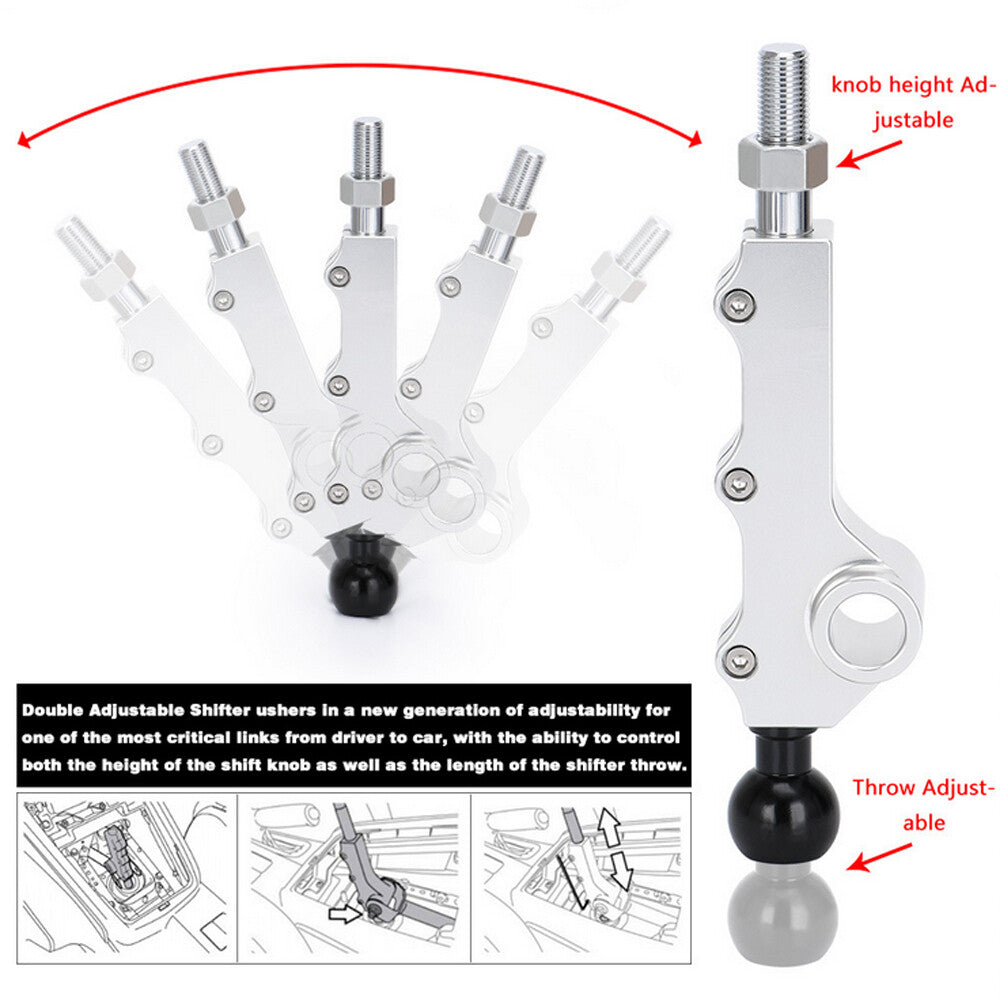 knob height Adjustable

Double Adjustable Shifter ushers in a new generation of adjustability for one of the most critical links from driver to car, with the ability to control both the height of the shift knob as well as the length of the shifter throw.

Throw Adjustable