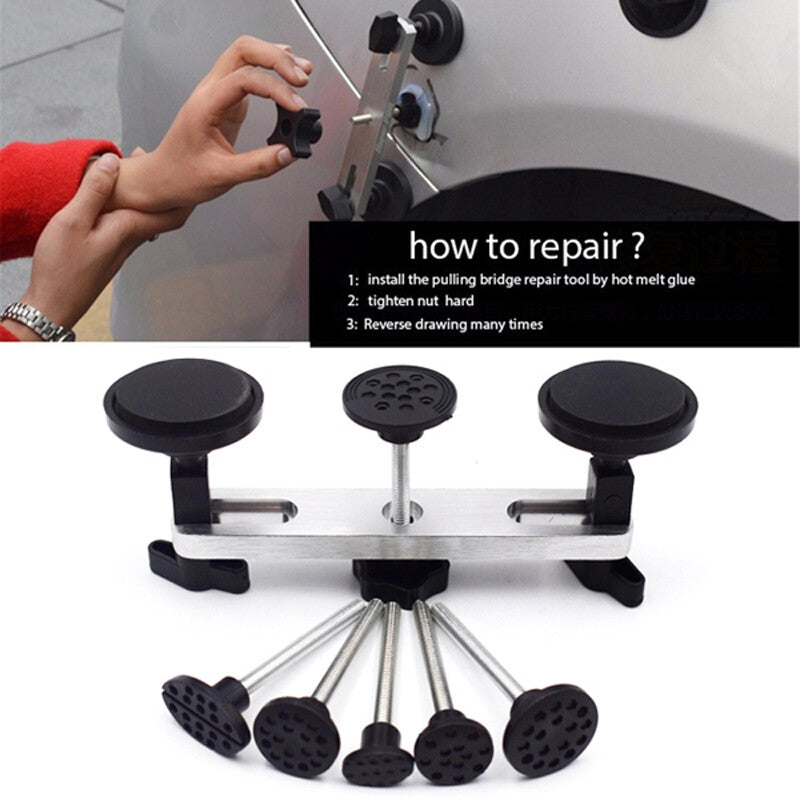 how to repair ?

1: install the pulling bridge repair tool by hot melt glue

2: tighten nut hard

3: Reverse drawing many times