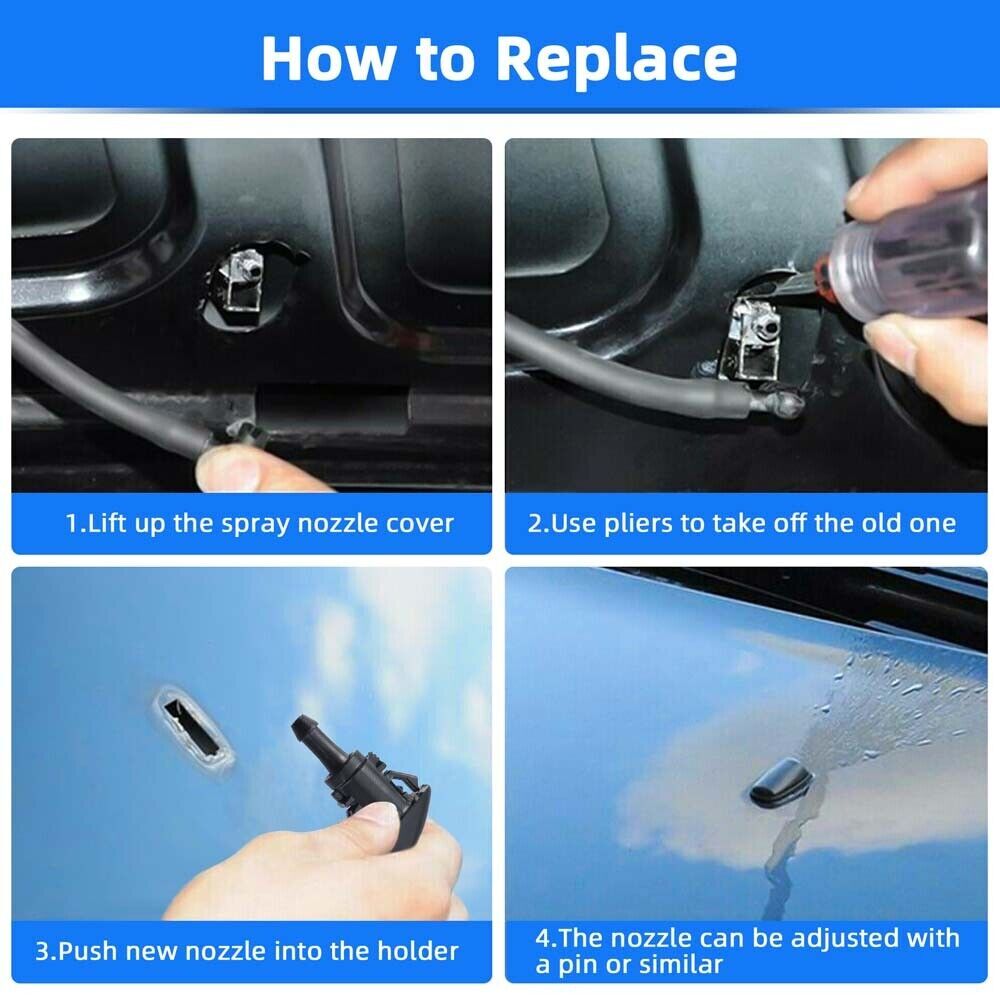 How to Replace

1.Lift up the spray nozzle cover

2.Use pliers to take off the old one

3.Push new nozzle into the holder

4.The nozzle can be adjusted with a pin or similar