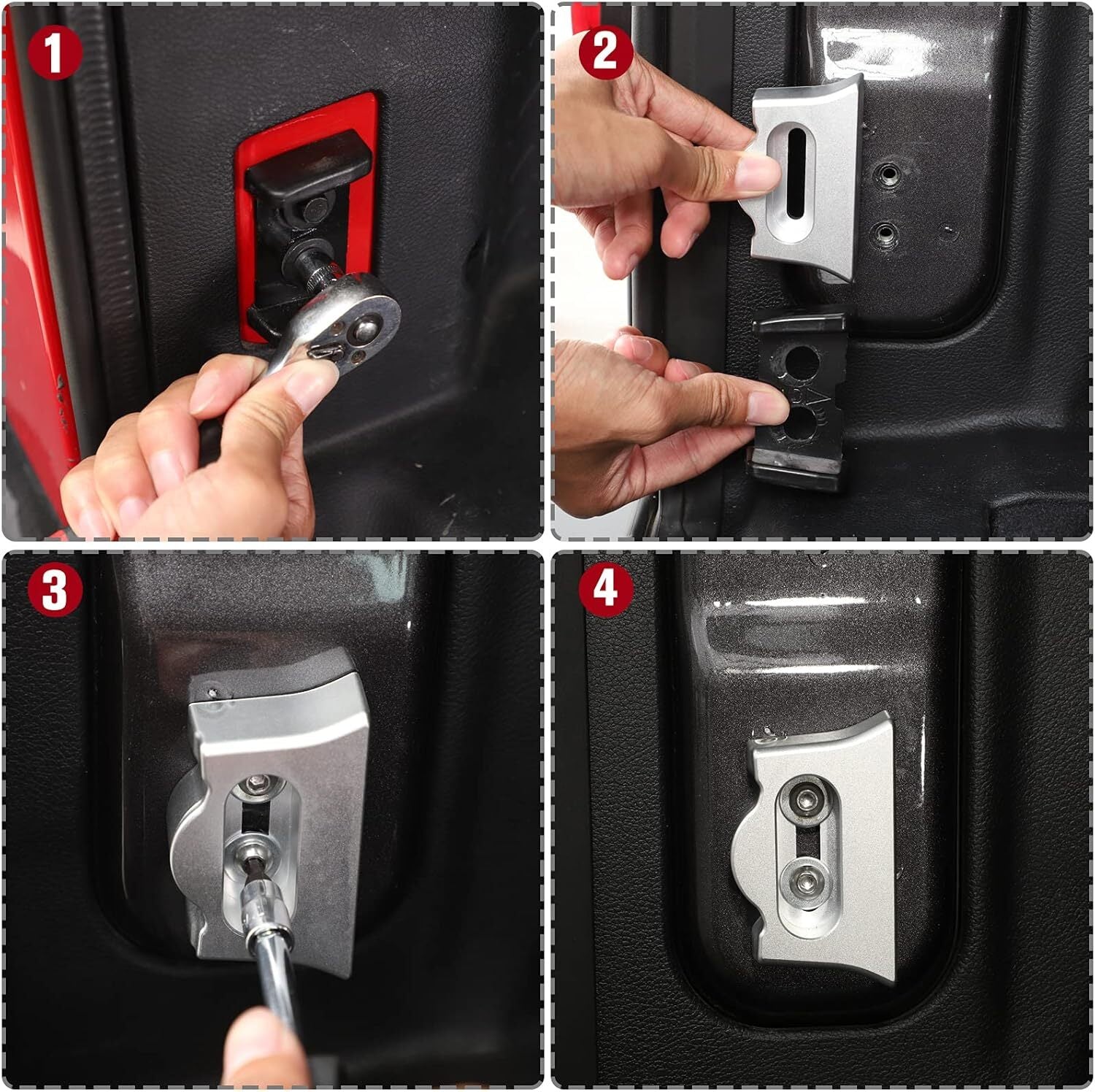 1

2

3

4