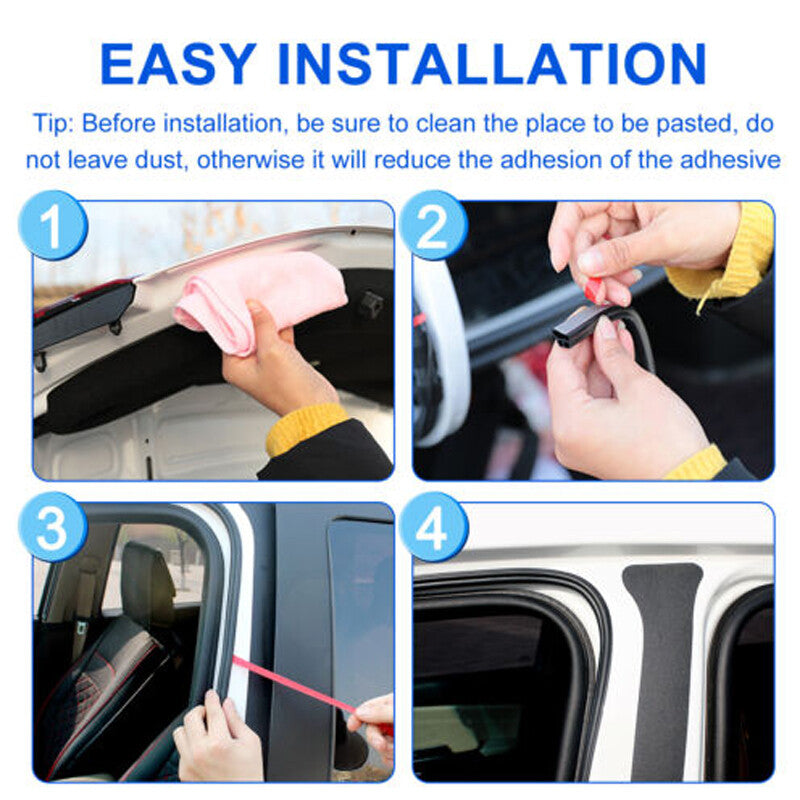 EASY INSTALLATION

Tip: Before installation, be sure to clean the place to be pasted, do not leave dust, otherwise it will reduce the adhesion of the adhesive

1

2

3

4