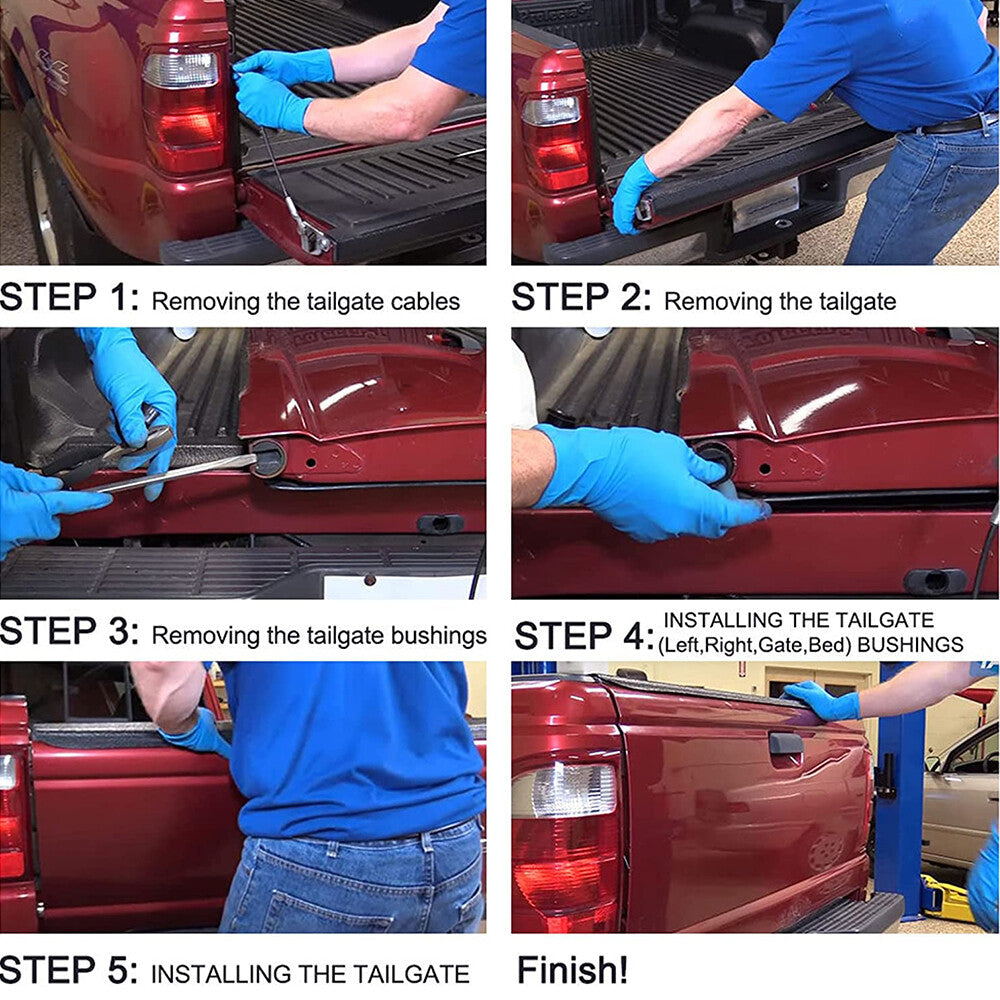 STEP 1: Removing the tailgate cables

STEP 2: Removing the tailgate

STEP 3: Removing the tailgate bushings

STEP 4: INSTALLING THE TAILGATE (Left,Right,Gate,Bed) BUSHINGS

STEP 5: INSTALLING THE TAILGATE

Finish!