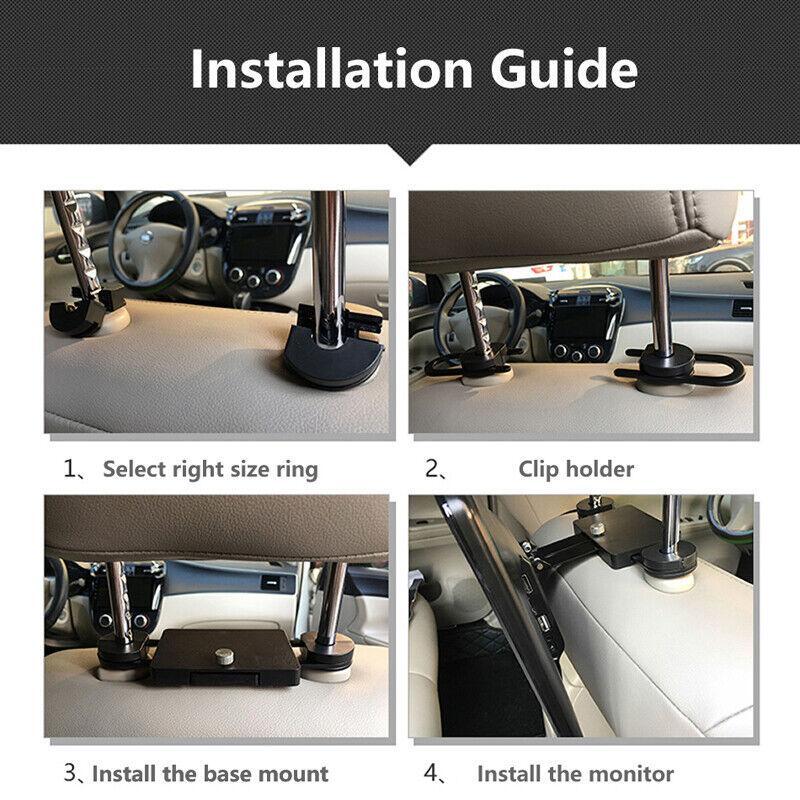 Installation Guide

1、 Select right size ring

2、 Clip holder

3、Install the base mount

4、 Install the monitor