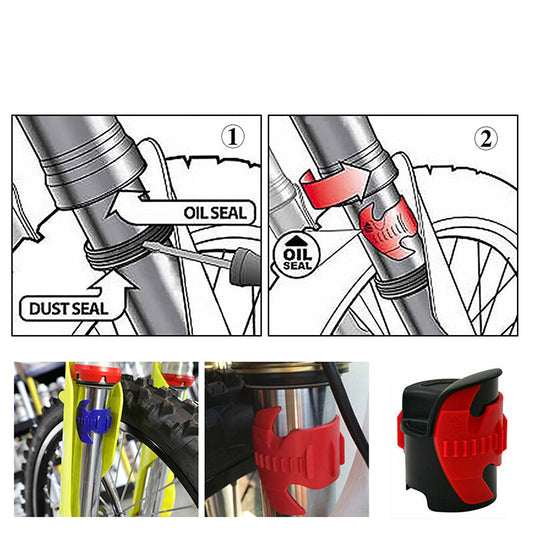 ①

OIL SEAL

DUST SEAL

②

OIL SEAL