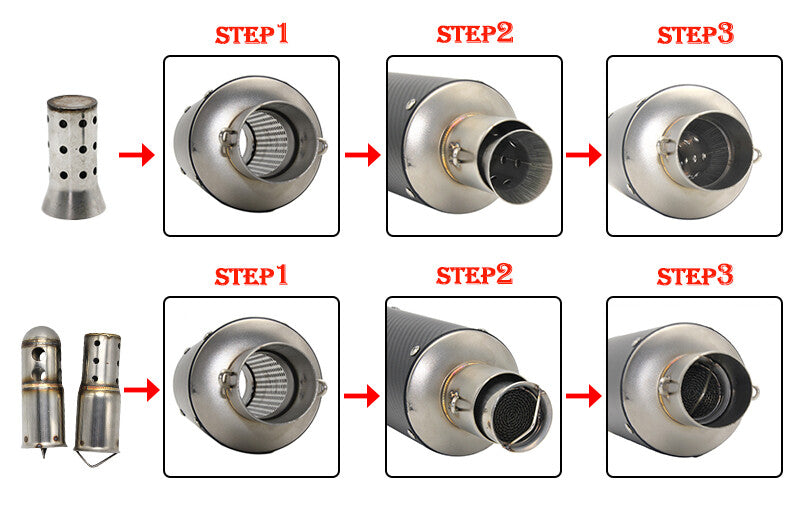 STEP1
STEP2
STEP3
STEP1
STEP2
STEP3