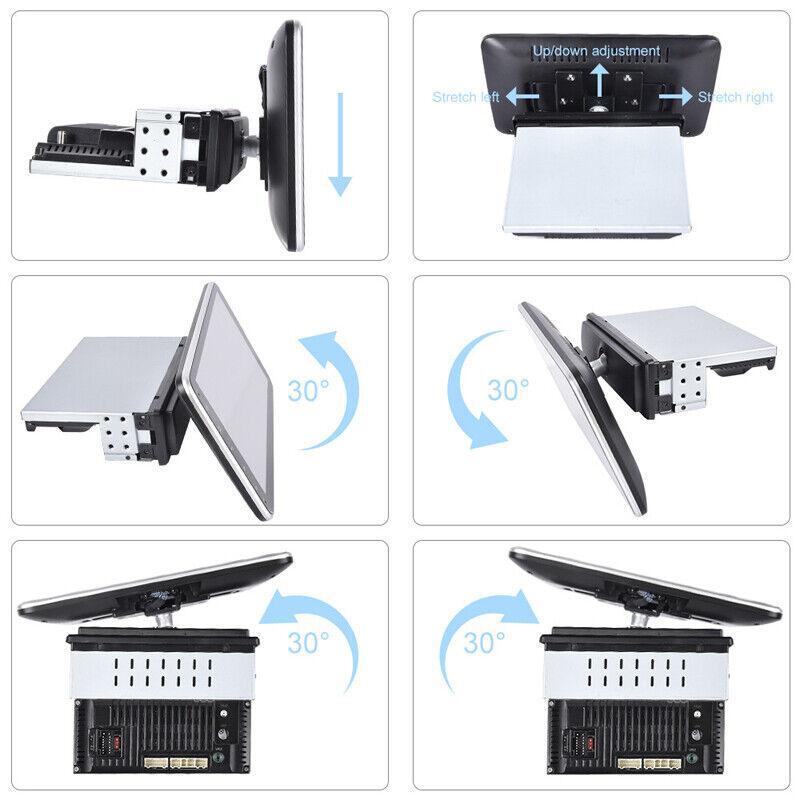 Up/down adjustment

Stretch left

Stretch right

30°

30°

30°

30°