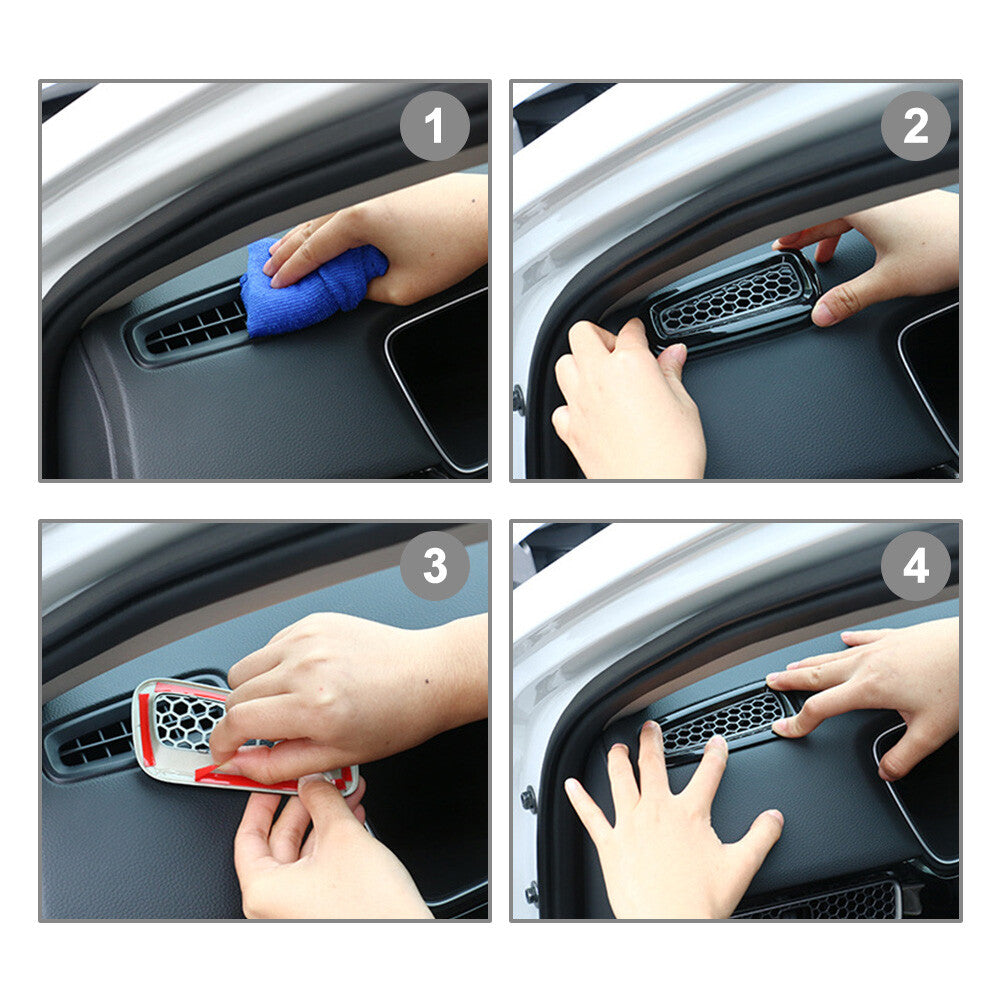 1

2

3

4