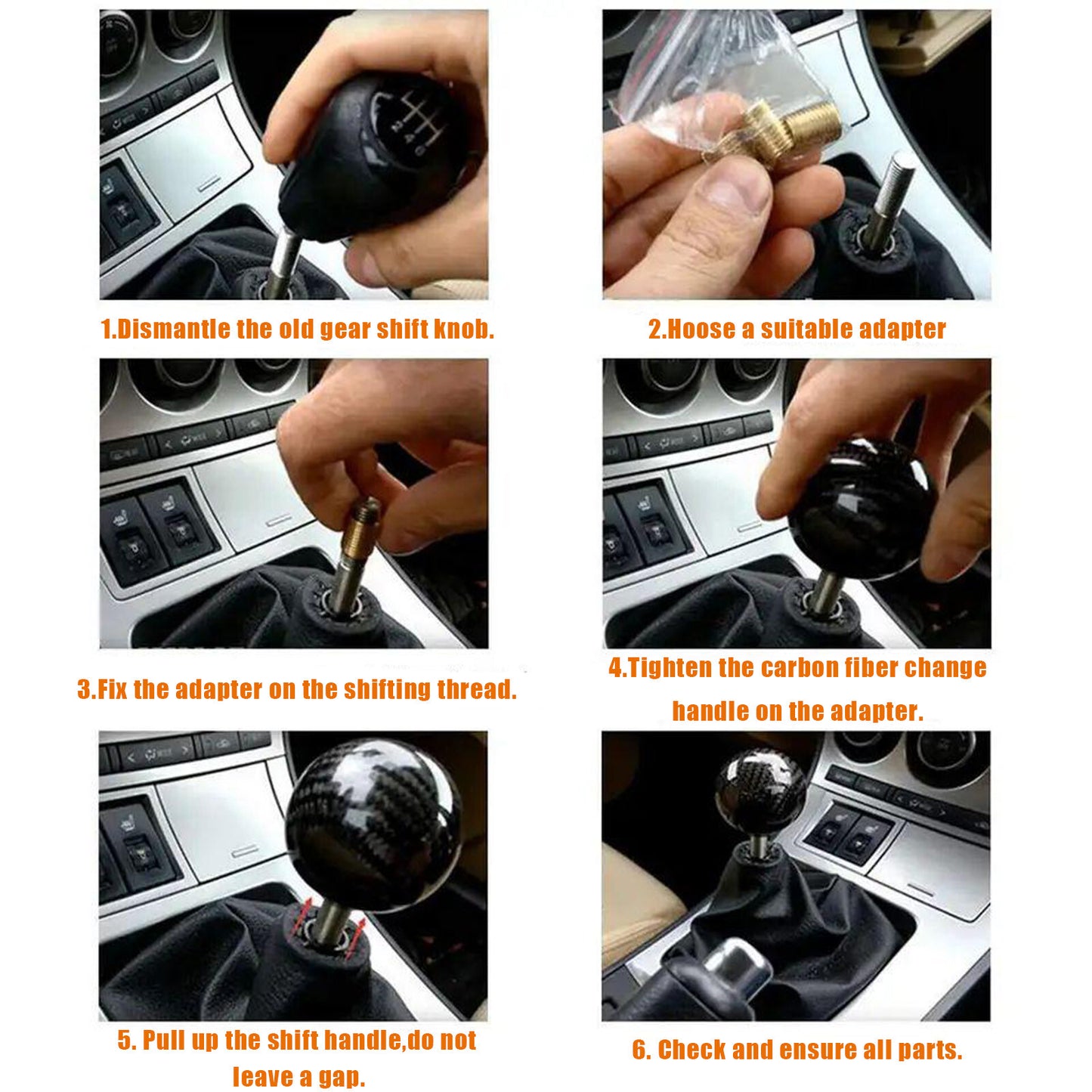 1.Dismantle the old gear shift knob.

2.Hoose a suitable adapter

3.Fix the adapter on the shifting thread.

4.Tighten the carbon fiber change handle on the adapter.

5. Pull up the shift handle,do not leave a gap.

6. Check and ensure all parts.