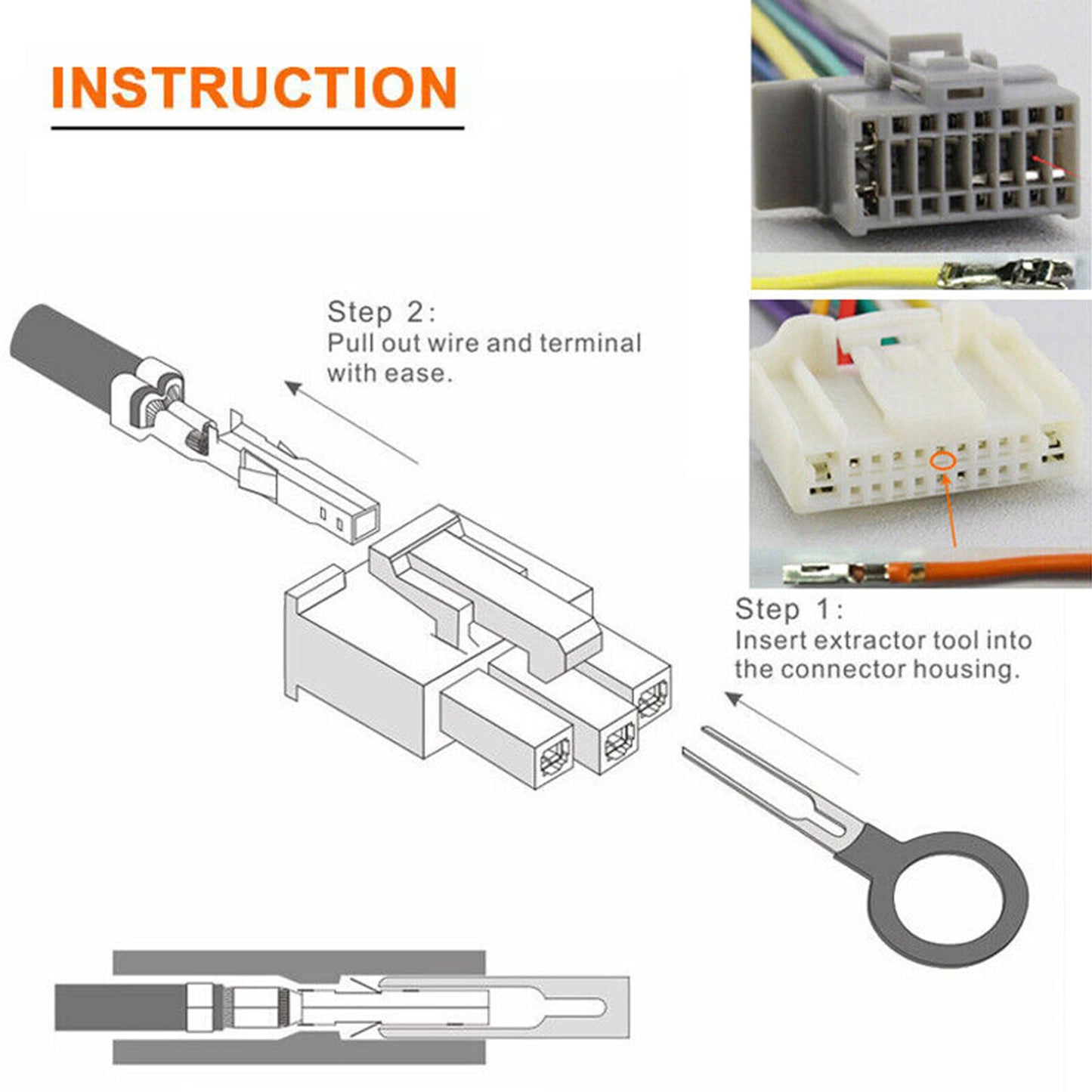 INSTRUCTION

Step 2:
Pull out wire and terminal with ease.

Step 1:
Insert extractor tool into the connector housing.