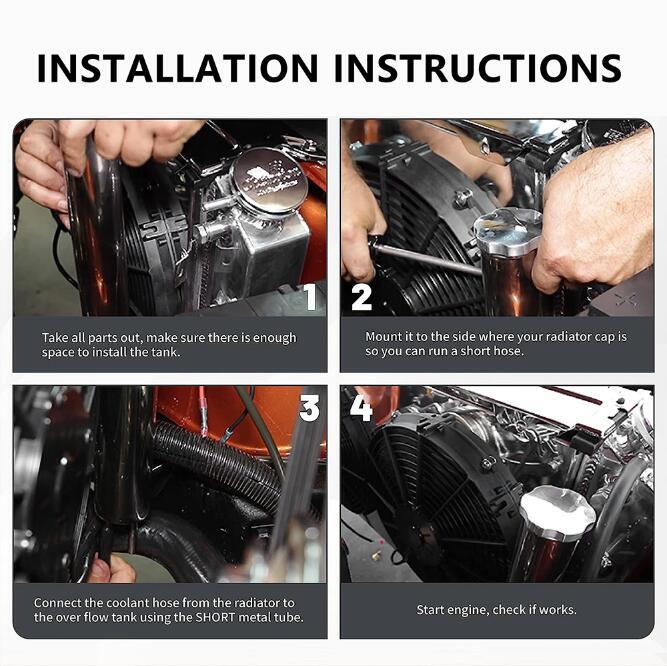 INSTALLATION INSTRUCTIONS

1

Take all parts out, make sure there is enough space to install the tank.

2

Mount it to the side where your radiator cap is so you can run a short hose.

3

Connect the coolant hose from the radiator to the over flow tank using the SHORT metal tube.

4

Start engine, check if works.