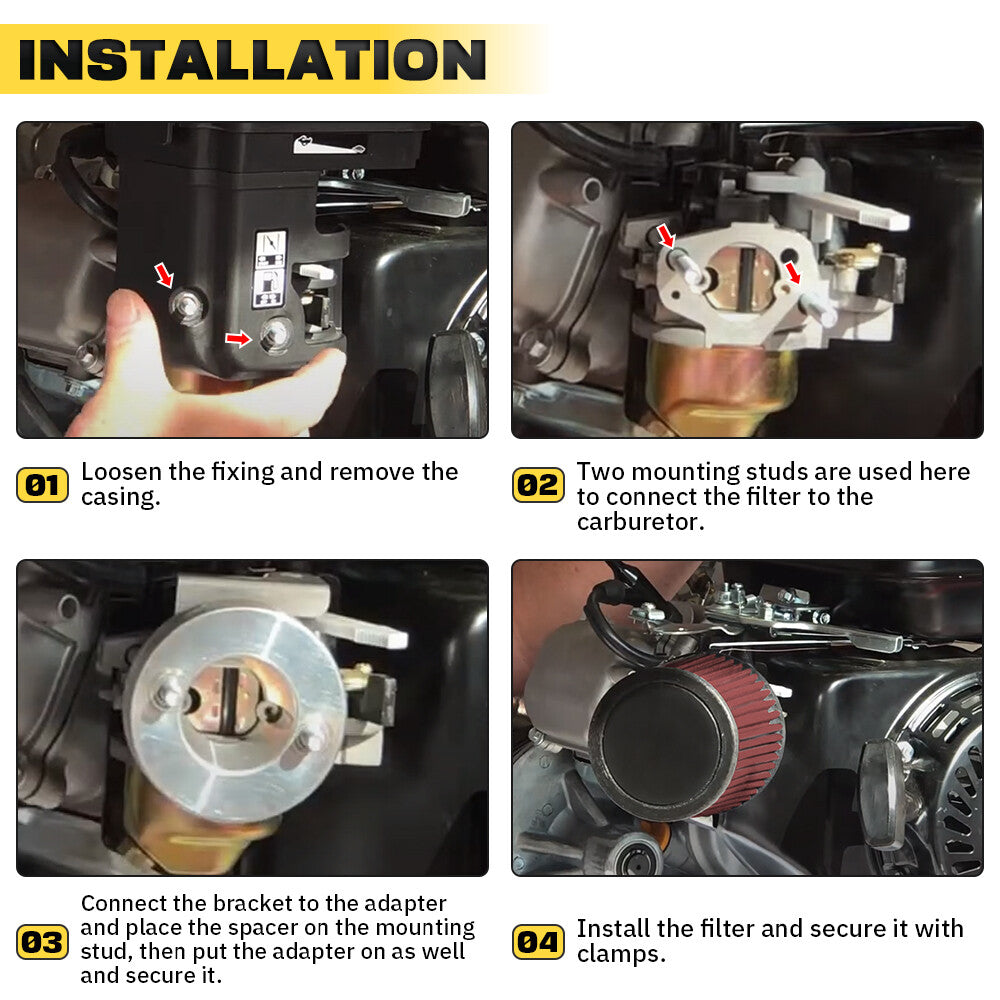 INSTALLATION

01 Loosen the fixing and remove the casing.

02 Two mounting studs are used here to connect the filter to the carburetor.

03 Connect the bracket to the adapter and place the spacer on the mounting stud, then put the adapter on as well and secure it.

04 Install the filter and secure it with clamps.