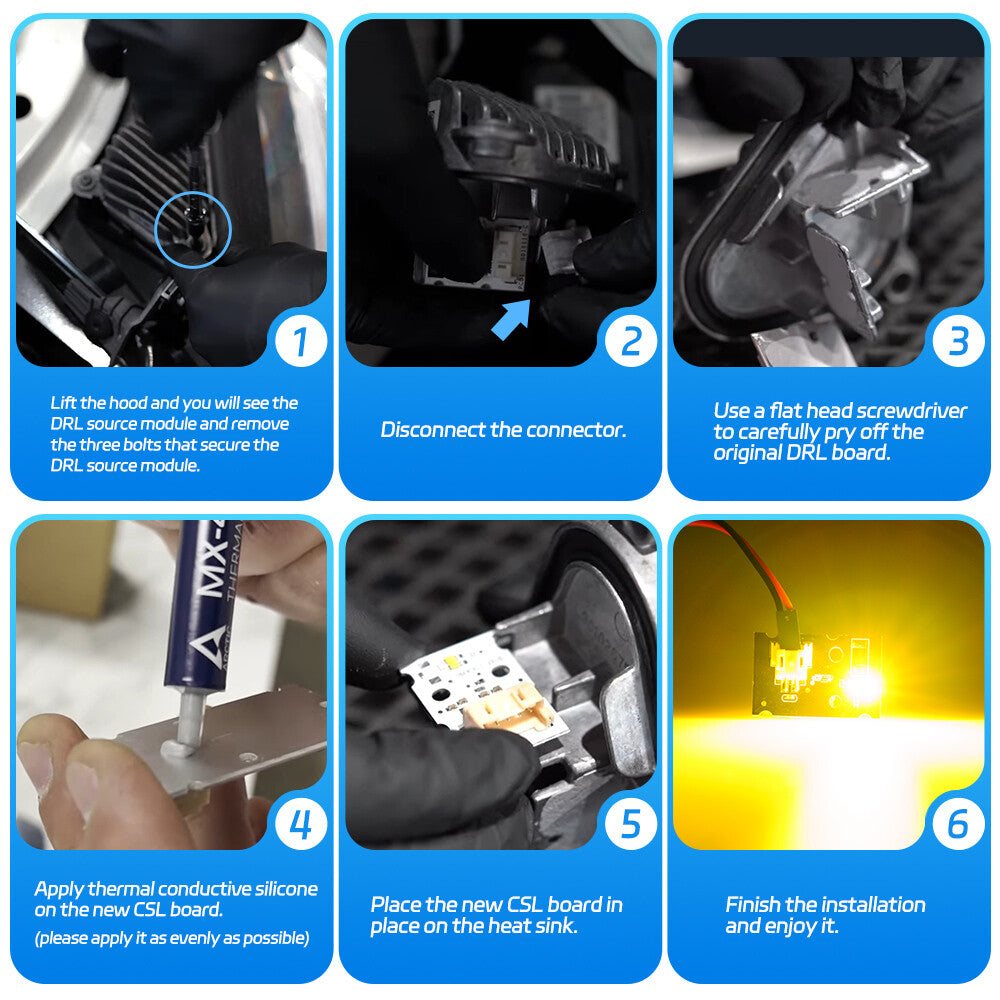 1

Lift the hood and you will see the DRL source module and remove the three bolts that secure the DRL source module.

2

Disconnect the connector.

3

Use a flat head screwdriver to carefully pry off the original DRL board.

MX-

THERMA

4

Apply thermal conductive silicone on the new CSL board.
(please apply it as evenly as possible)

5

Place the new CSL board in place on the heat sink.

6

Finish the installation and enjoy it.