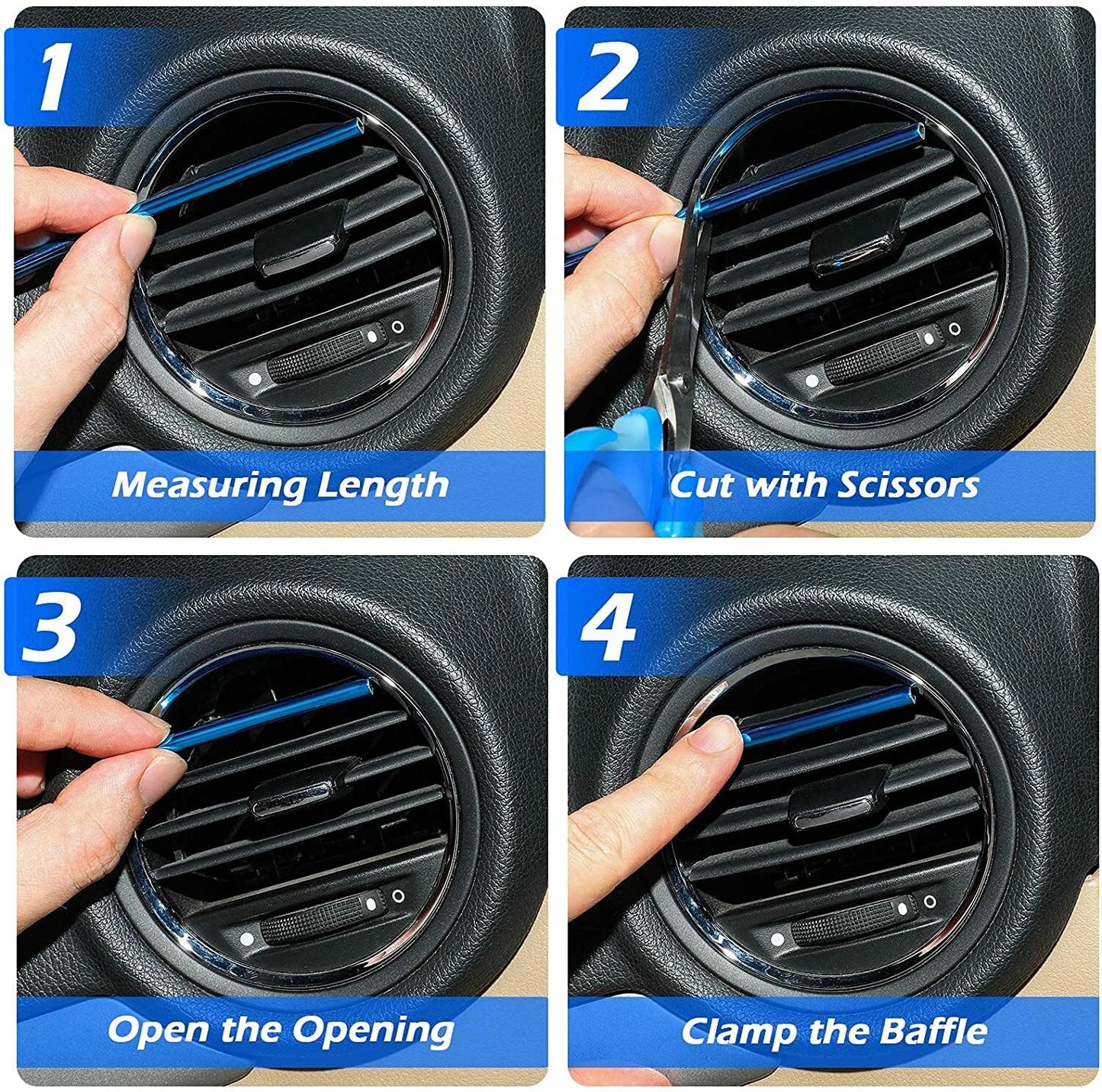 1
Measuring Length

2
Cut with Scissors

3
Open the Opening

4
Clamp the Baffle