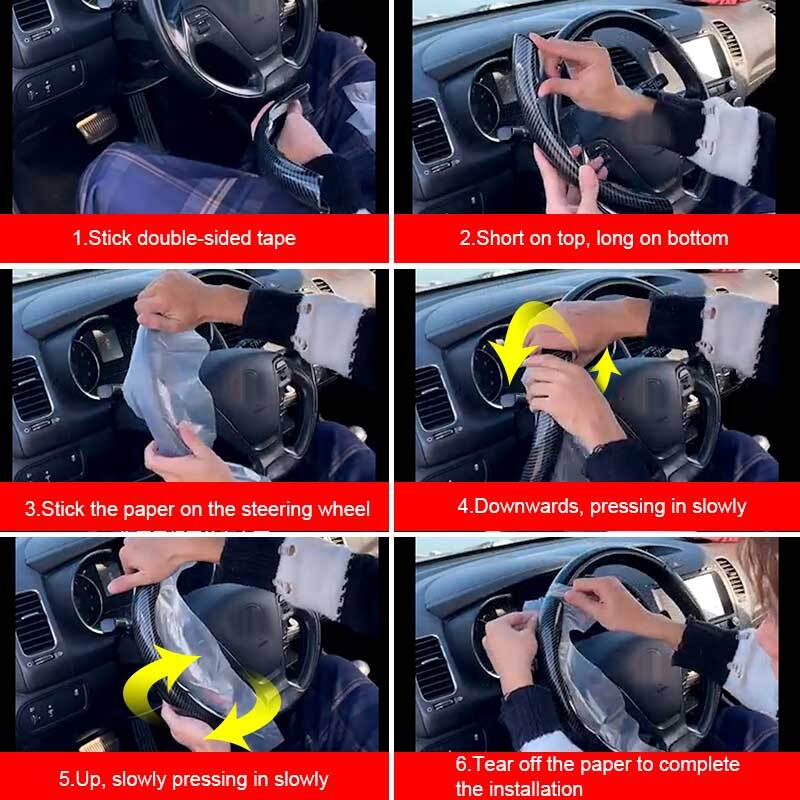 1.Stick double-sided tape

2.Short on top, long on bottom

3.Stick the paper on the steering wheel

4.Downwards, pressing in slowly

5.Up, slowly pressing in slowly

6.Tear off the paper to complete the installation