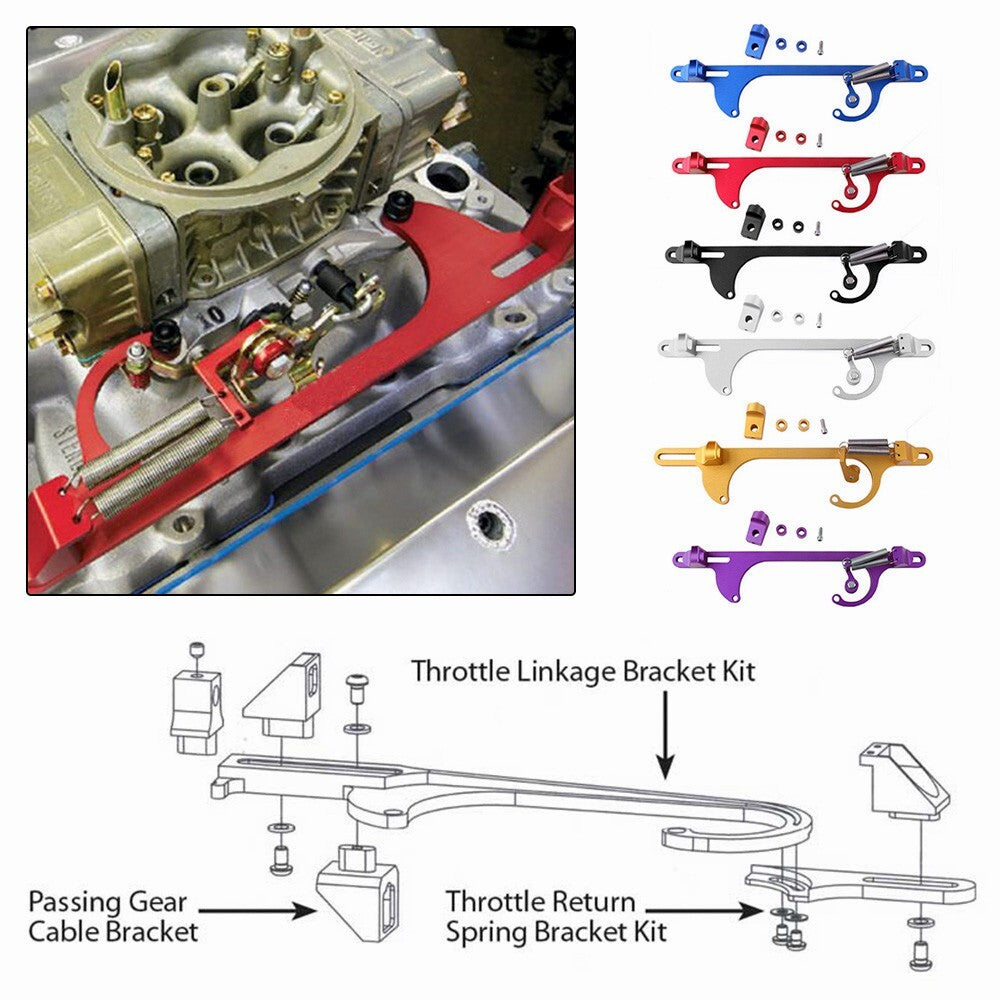 Throttle Linkage Bracket Kit

Passing Gear Cable Bracket

Throttle Return Spring Bracket Kit