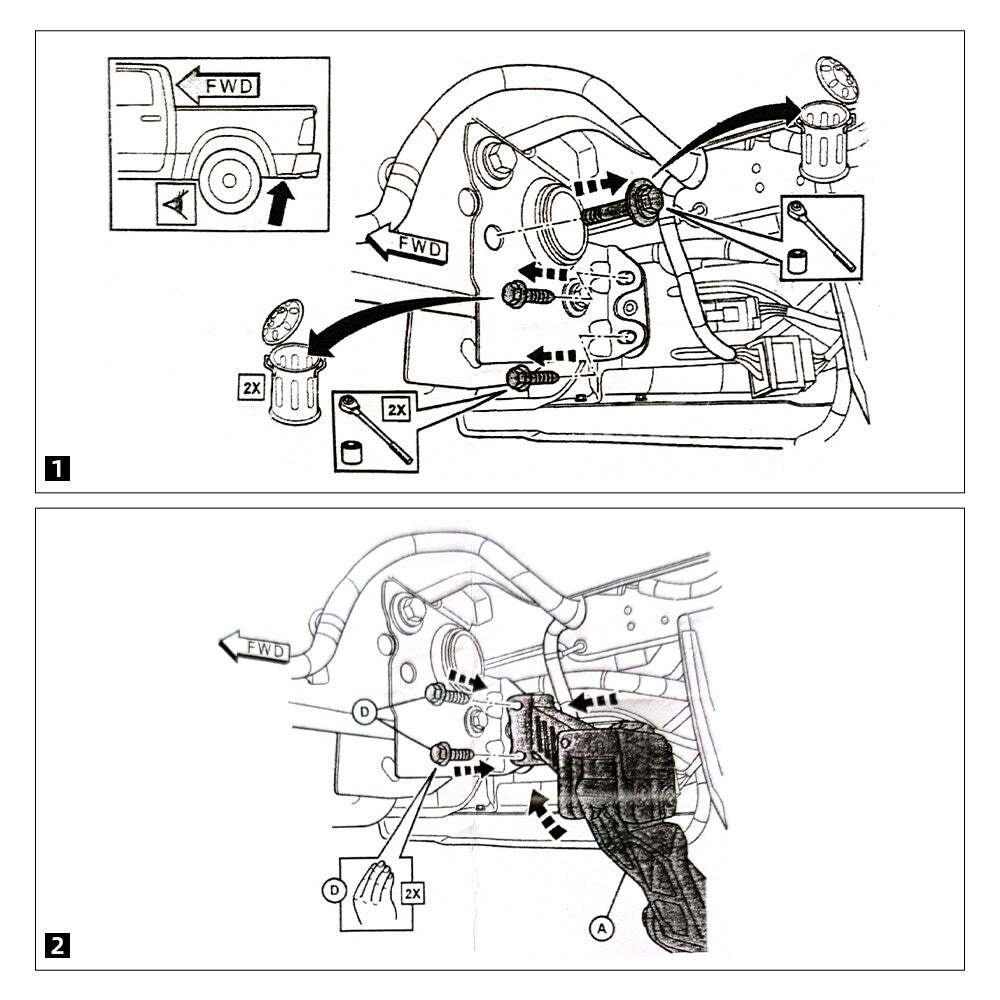 FWD

FWD

2X

2X

1

FWD

D

D

2X

A

2